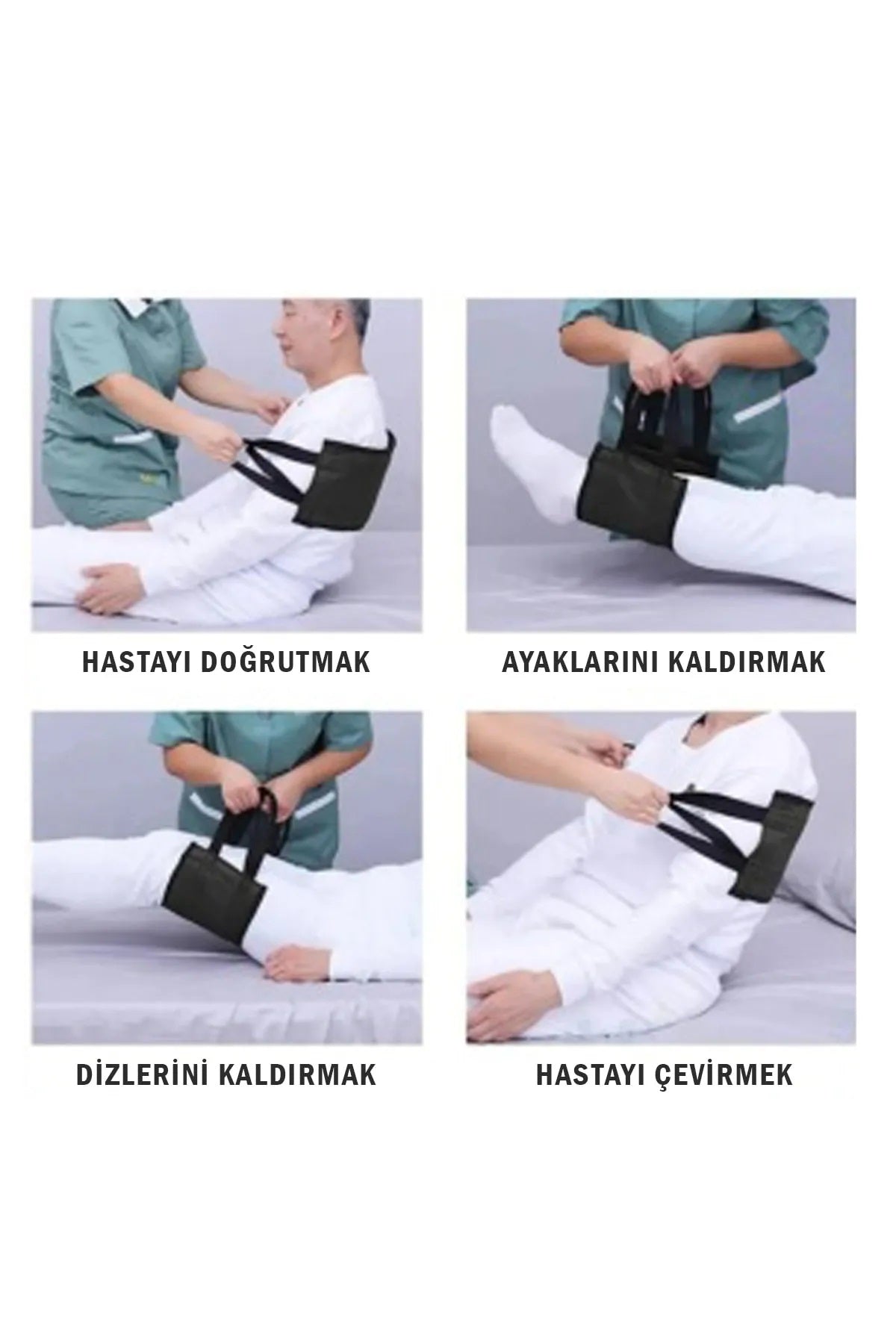 HASTAYI DOĞRUTMAK

AYAKLARINI KALDIRMAK

DİZLERİNİ KALDIRMAK

HASTAYI ÇEVİRMEK